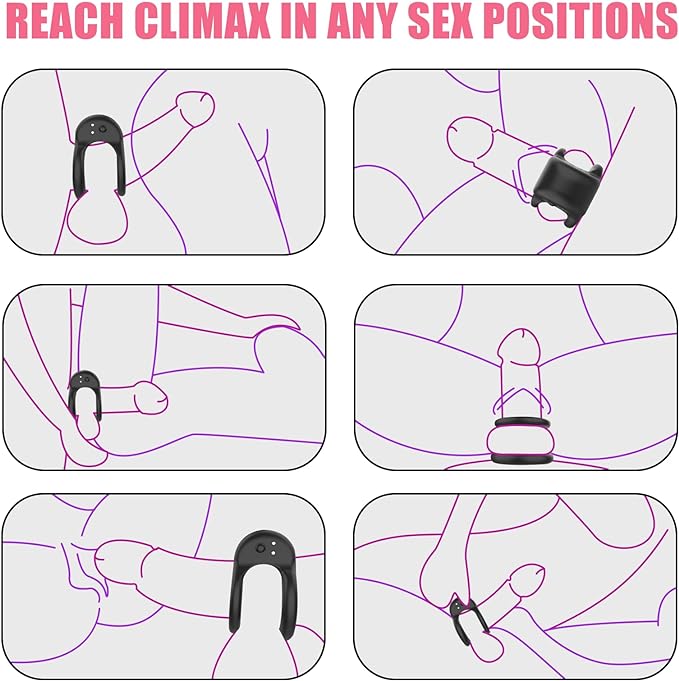 REACH CLIMAX IN ANY SEX POSITIONS